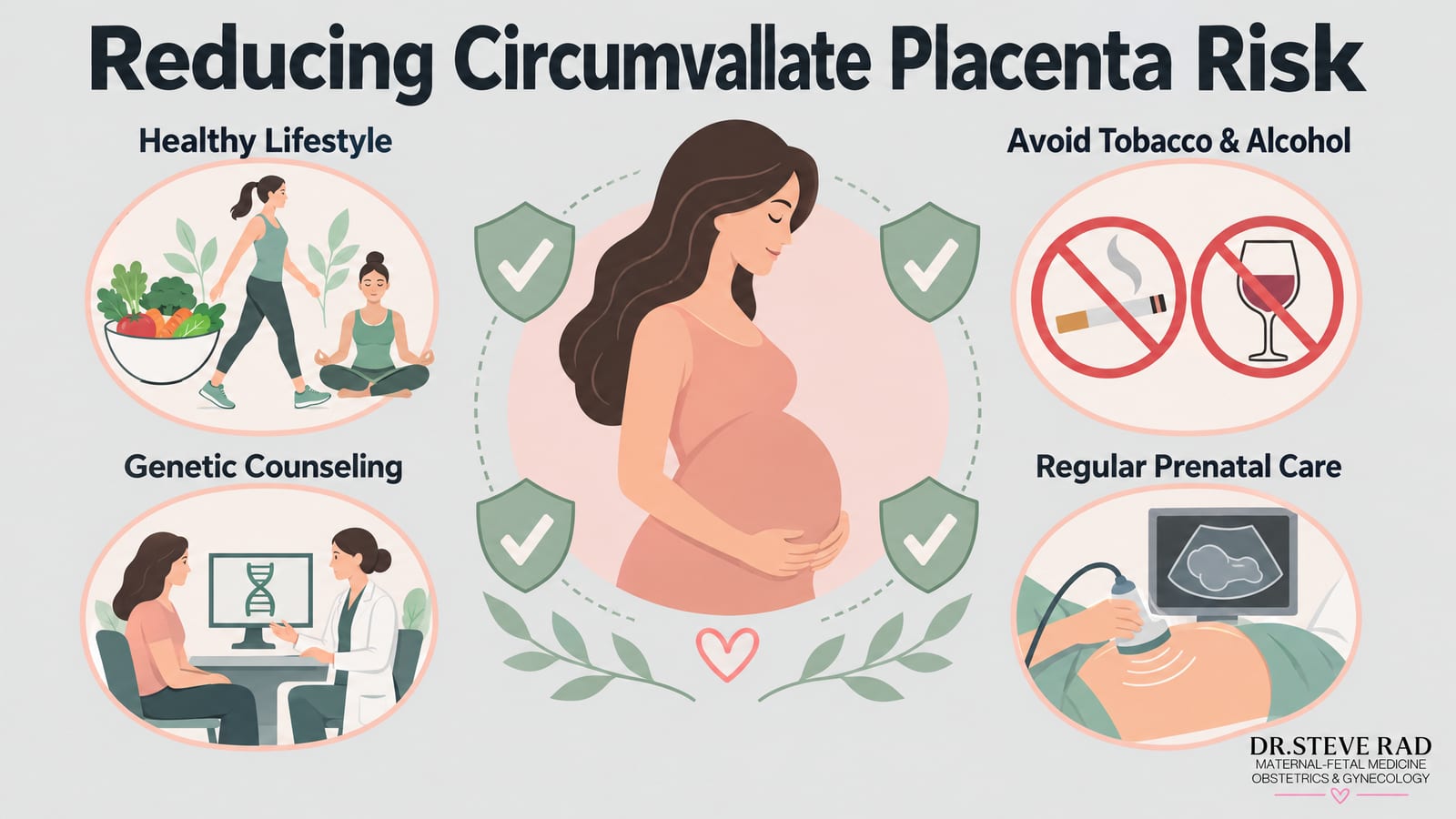 Reducing Circumvallate Placenta Risk

Healthy Lifestyle

Genetic Counseling

Avoid Tobacco & Alcohol

Regular Prenatal Care

DR.STEVE RAD
MATERNAL-FETAL MEDICINE
OBSTETRICS & GYNECOLOGY